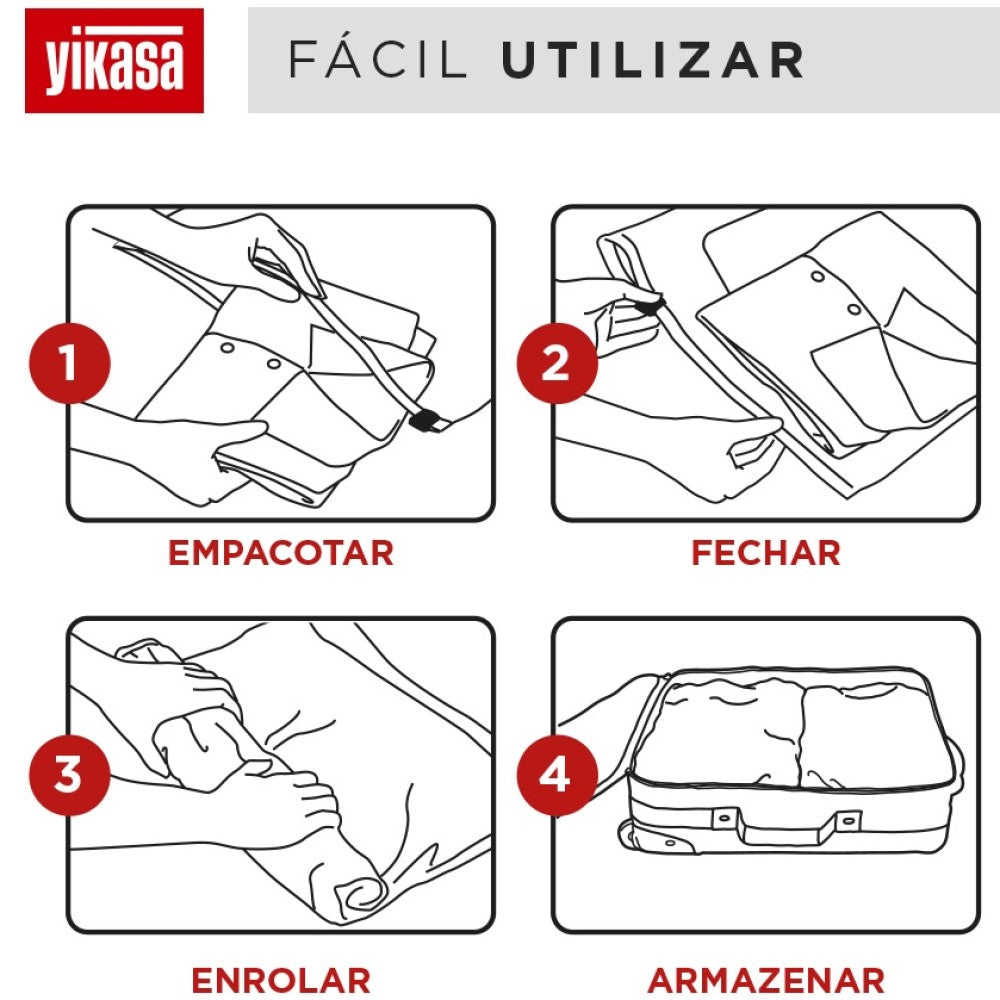 yikasa

FÁCIL UTILIZAR

1
EMPACOTAR

2
FECHAR

3
ENROLAR

4
ARMAZENAR