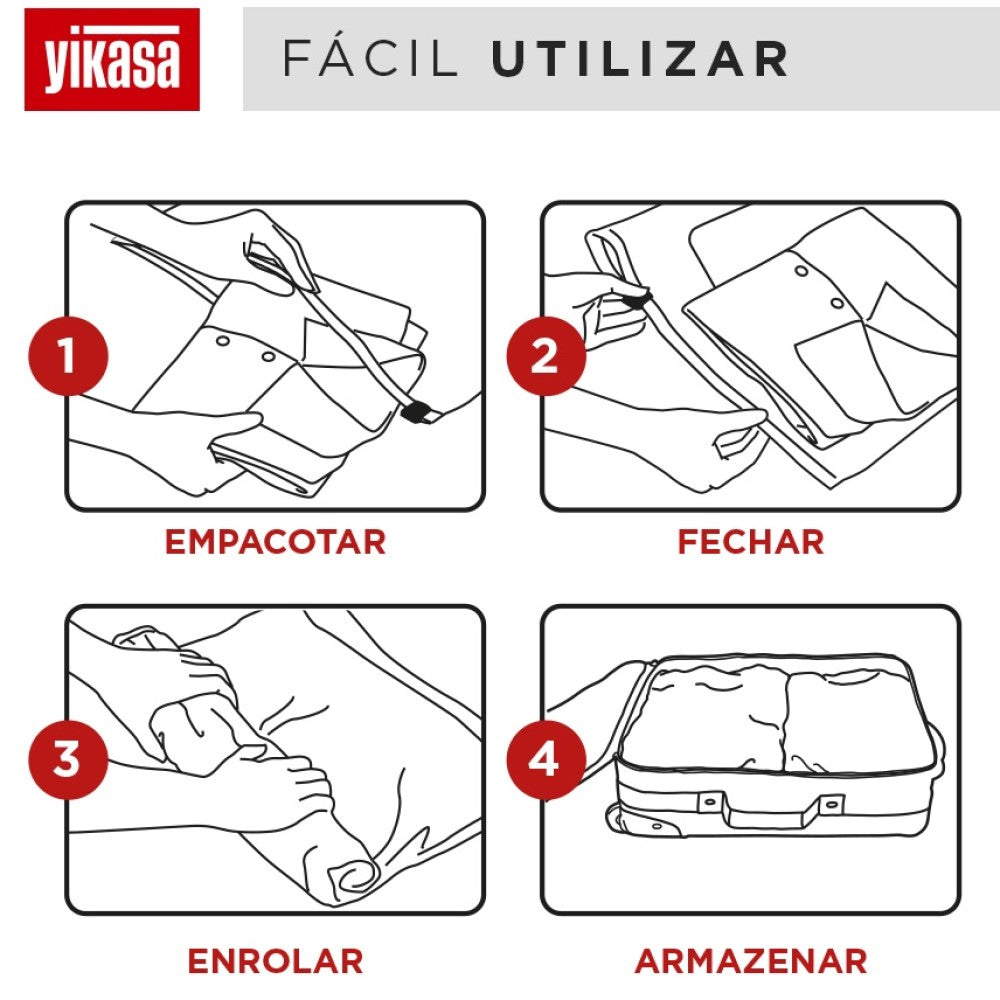 yikasa

FÁCIL UTILIZAR

1

EMPACOTAR

2

FECHAR

3

ENROLAR

4

ARMAZENAR